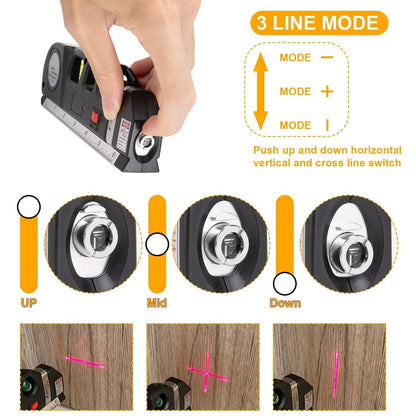 3 LINE MODE

MODE —

MODE +

MODE |

Push up and down horizontal vertical and cross line switch

UP

Mid

Down